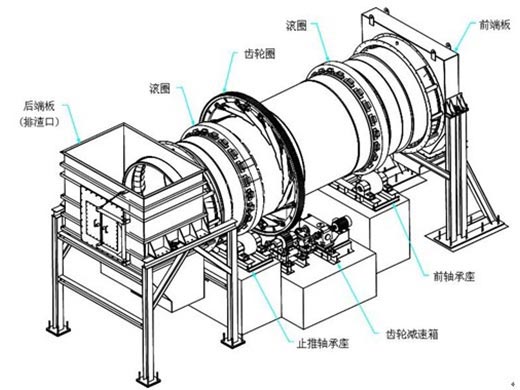 滚圈

前端板

齿轮圈

滚圈

后端板
(排渣口)

前轴承座

齿轮减速箱

止推轴承座