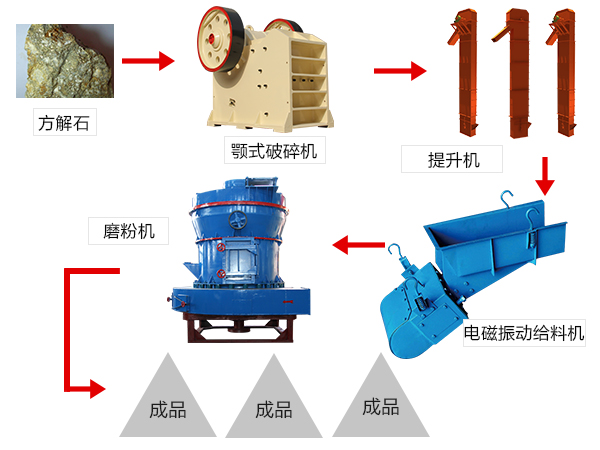 方解石

颚式破碎机

提升机

电磁振动给料机

磨粉机

成品

成品

成品