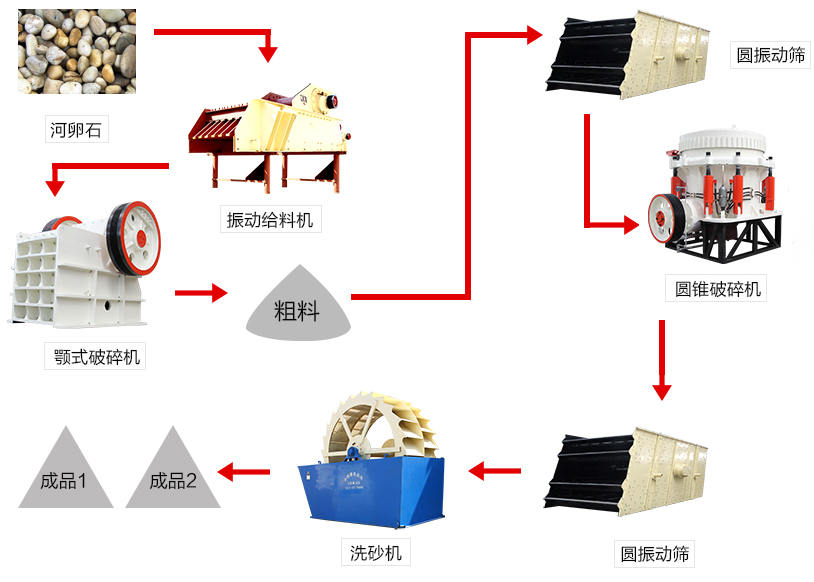 河卵石

振动给料机

颚式破碎机

粗料

圆振动筛

圆锥破碎机

圆振动筛

洗砂机

成品2

成品1