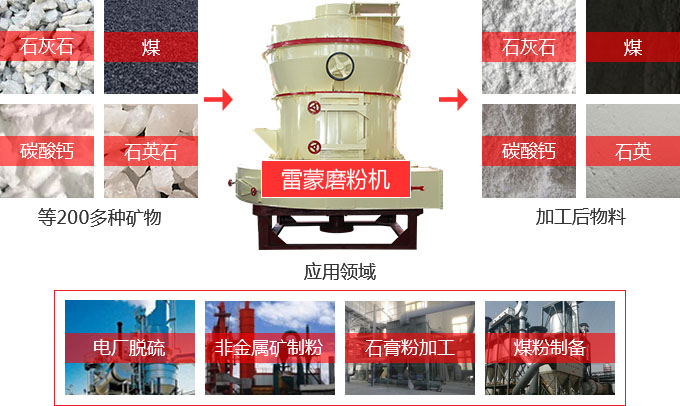 石灰石
煤
碳酸钙
石英石
等200多种矿物

雷蒙磨粉机

石灰石
煤
碳酸钙
石英
加工后物料

应用领域

电厂脱硫
非金属矿制粉
石膏粉加工
煤粉制备